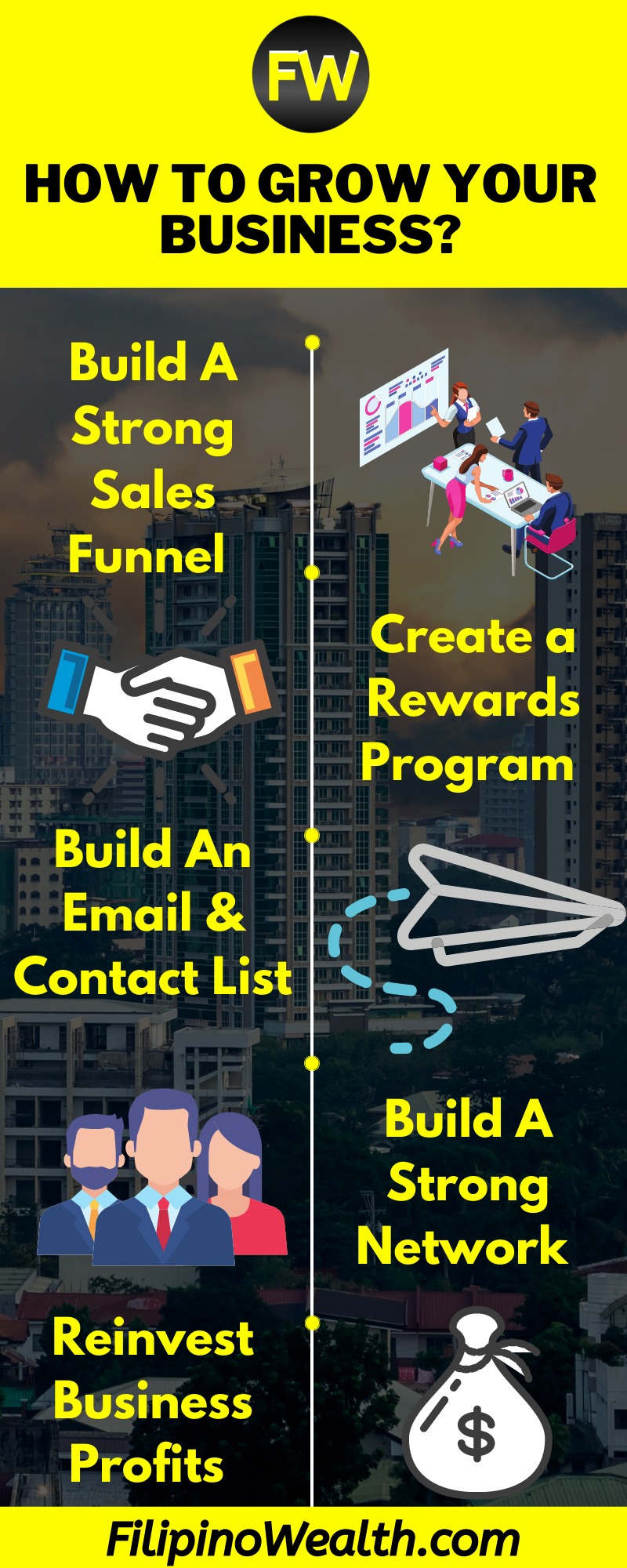 FW

HOW TO GROW YOUR BUSINESS?

Build A Strong Sales Funnel

Create a Rewards Program

Build An Email & Contact List

Build A Strong Network

Reinvest Business Profits

$

FilipinoWealth.com